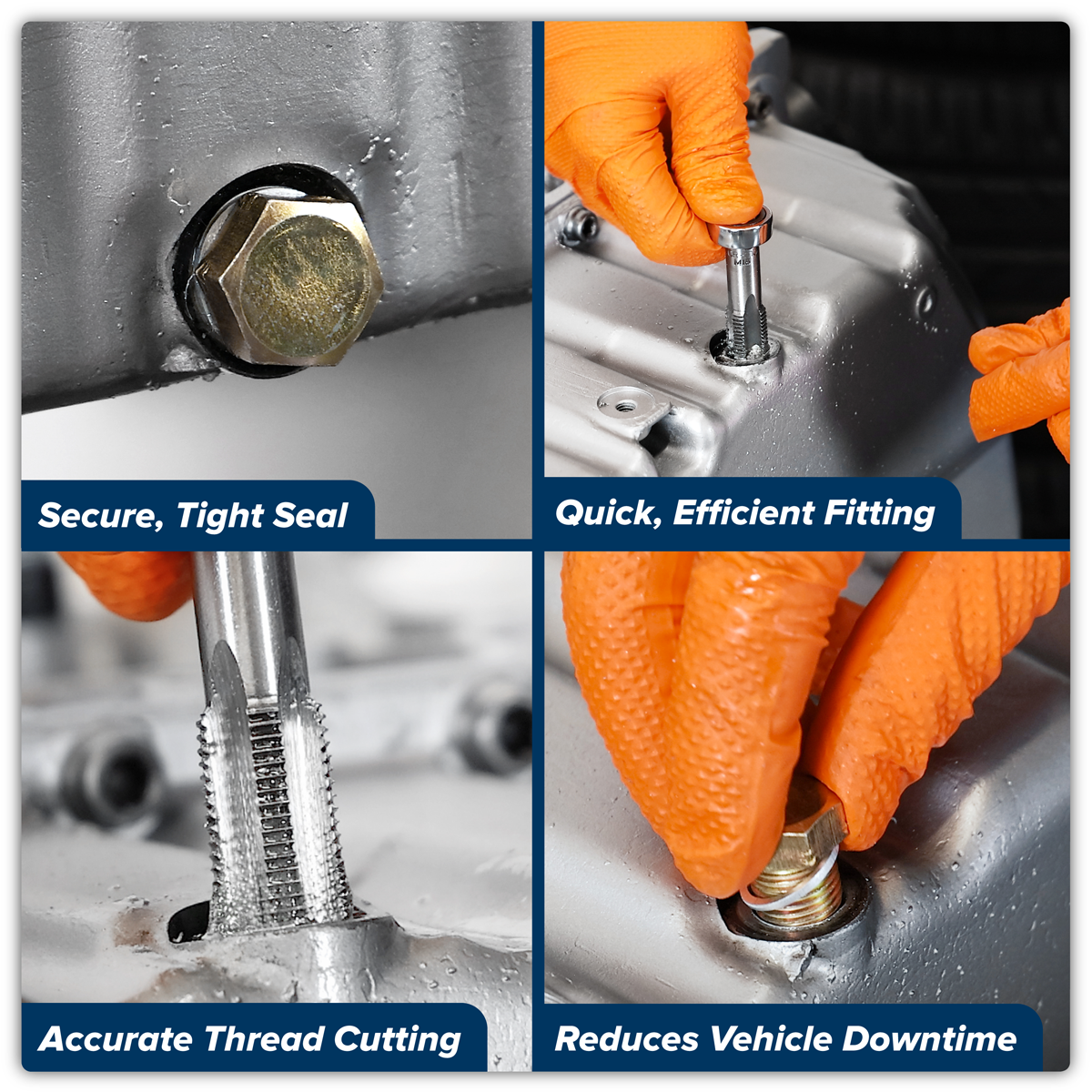 Secure, Tight Seal

Quick, Efficient Fitting

Accurate Thread Cutting

Reduces Vehicle Downtime