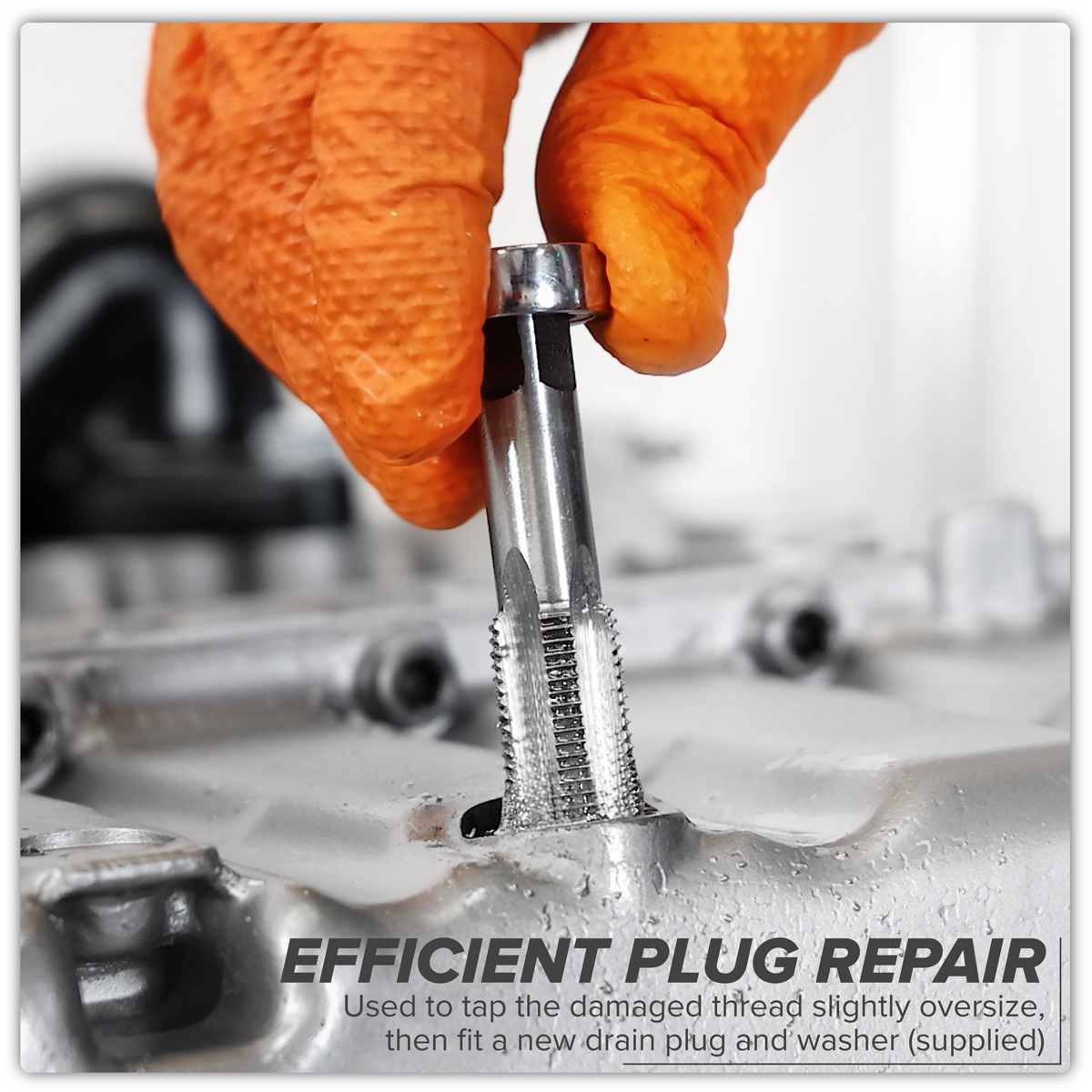 EFFICIENT PLUG REPAIR

Used to tap the damaged thread slightly oversize, then fit a new drain plug and washer (supplied)