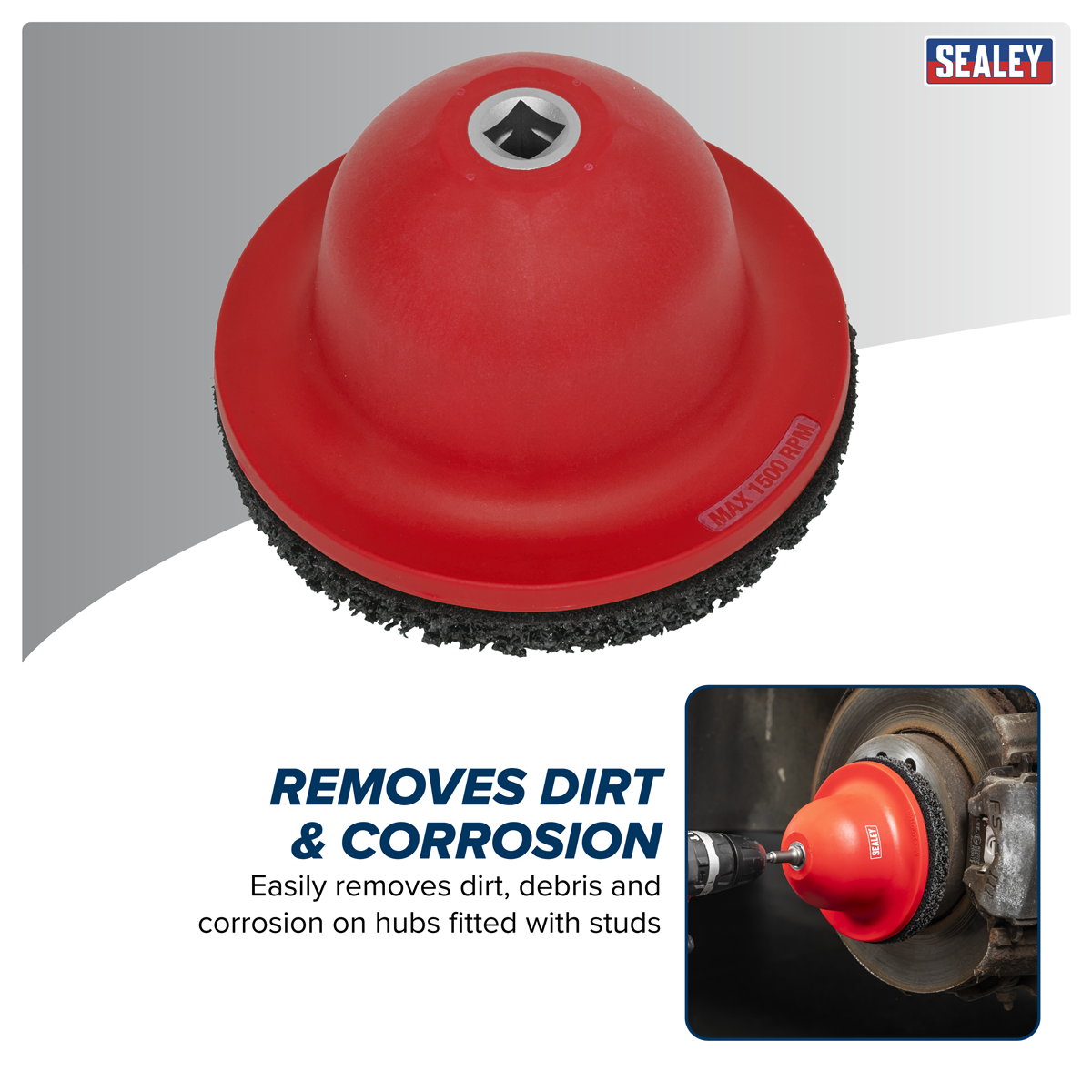 SEALEY

MAX 1500 RPM

REMOVES DIRT & CORROSION

Easily removes dirt, debris and corrosion on hubs fitted with studs

SEALEY