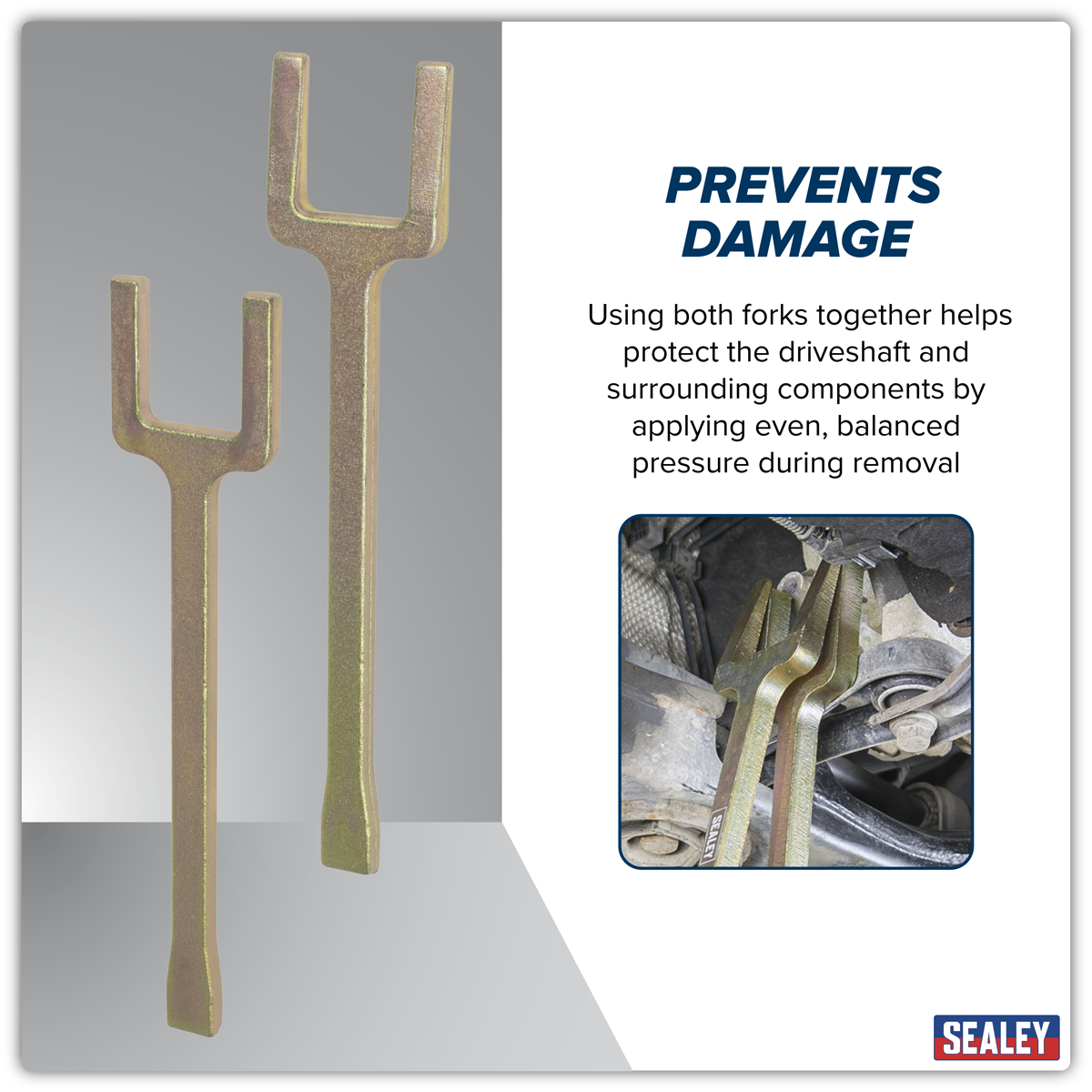 PREVENTS DAMAGE

Using both forks together helps protect the driveshaft and surrounding components by applying even, balanced pressure during removal

SEALEY

SEALEY