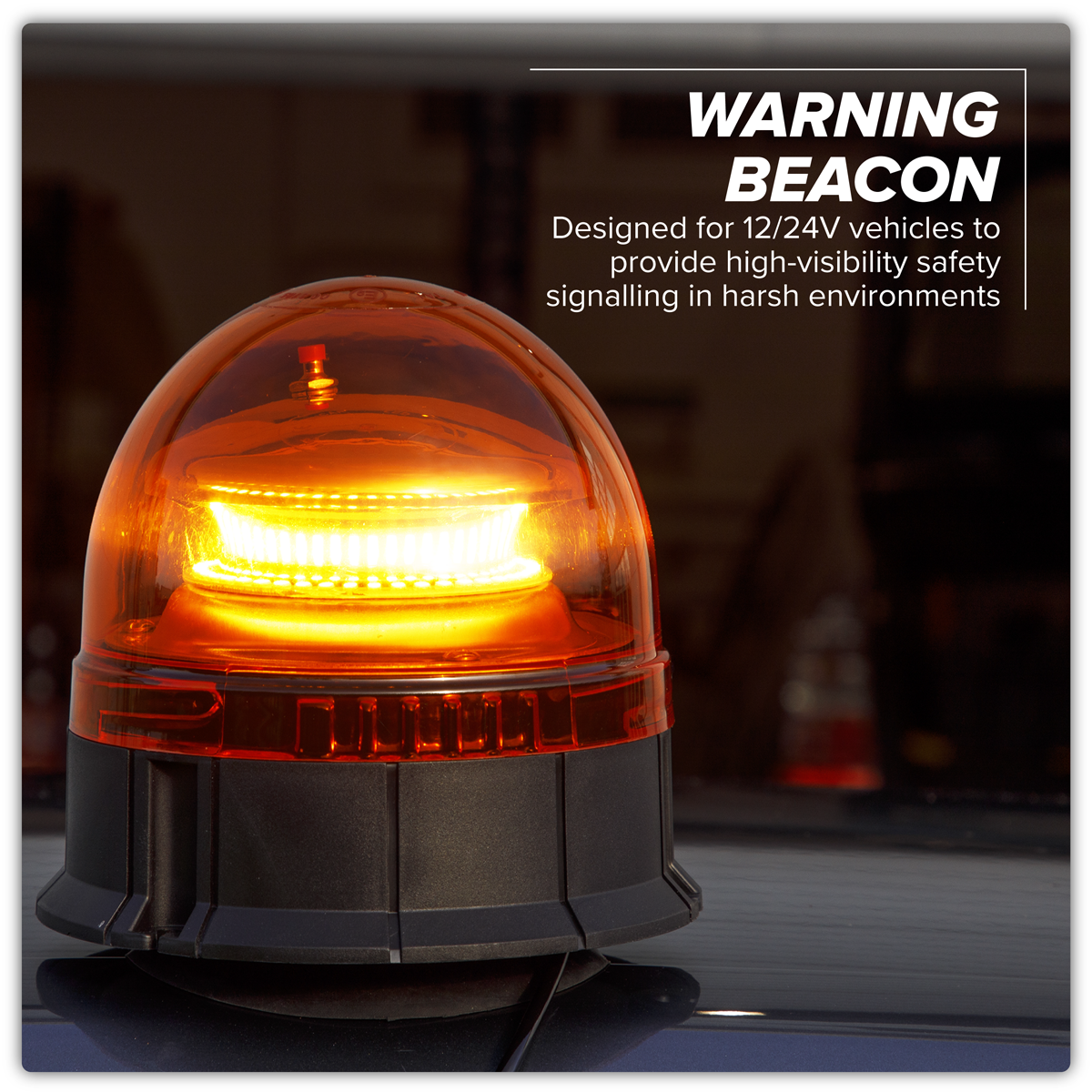 WARNING BEACON

Designed for 12/24V vehicles to provide high-visibility safety signalling in harsh environments