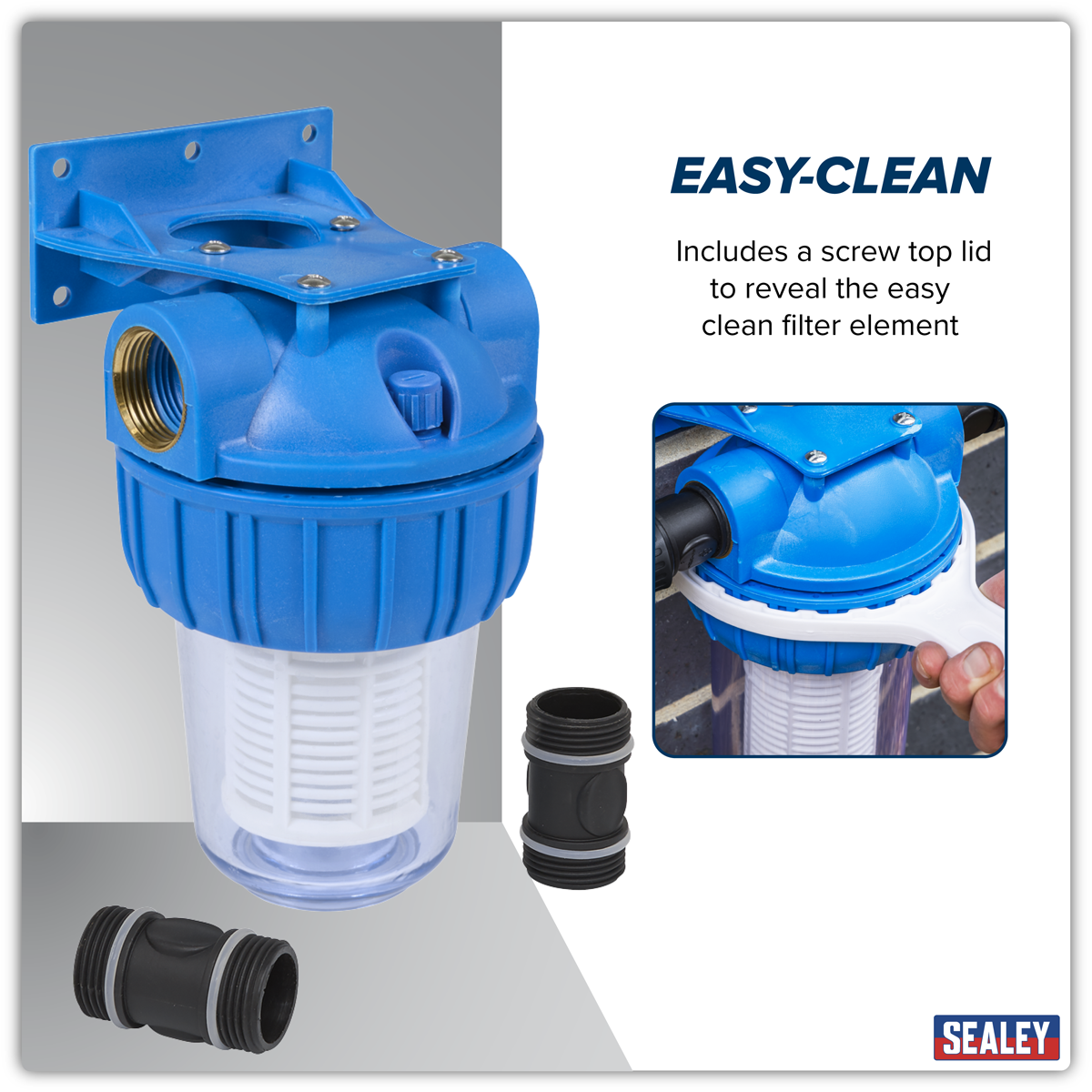 EASY-CLEAN

Includes a screw top lid to reveal the easy clean filter element

SEALEY