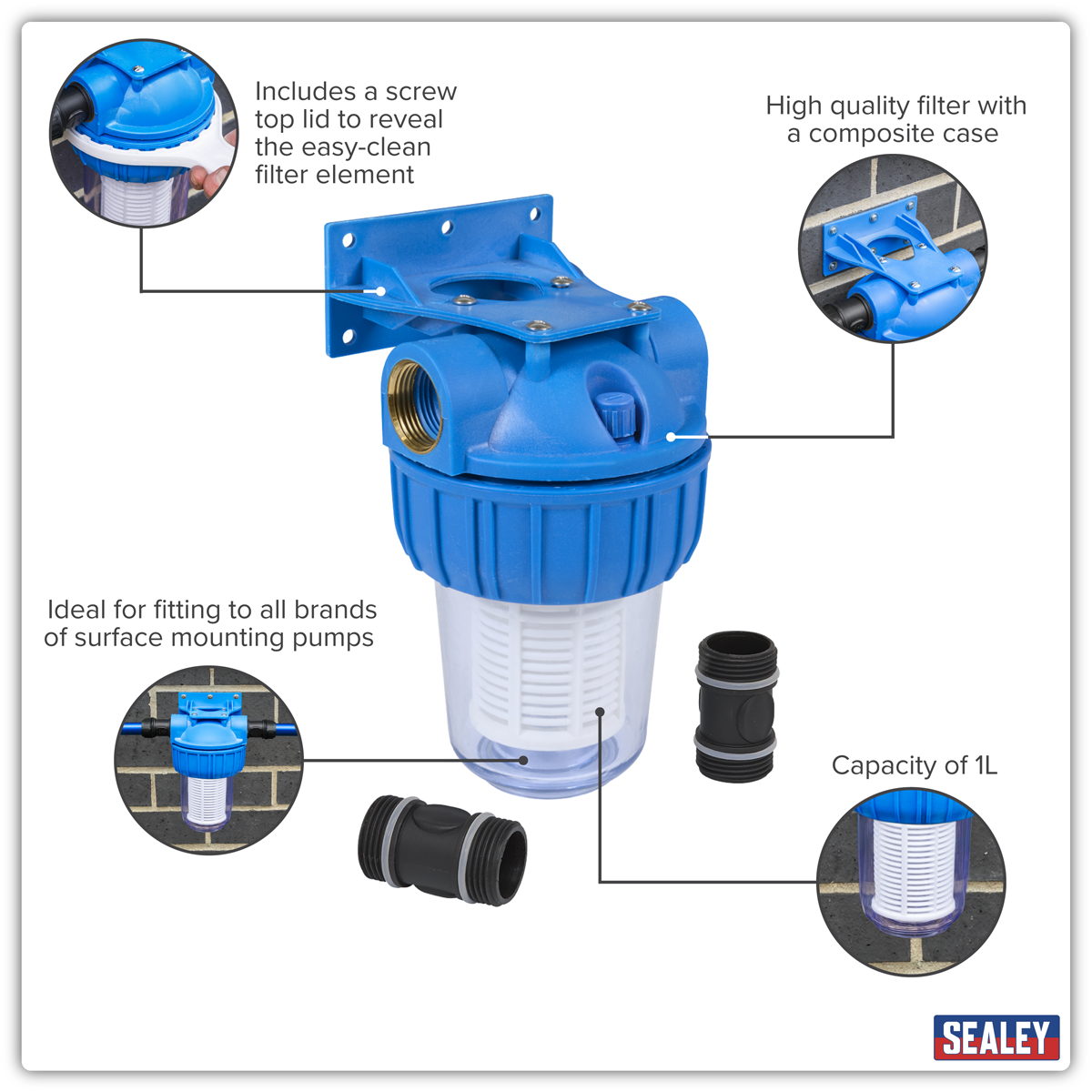 Includes a screw top lid to reveal the easy-clean filter element

High quality filter with a composite case

Ideal for fitting to all brands of surface mounting pumps

Capacity of 1L

SEALEY