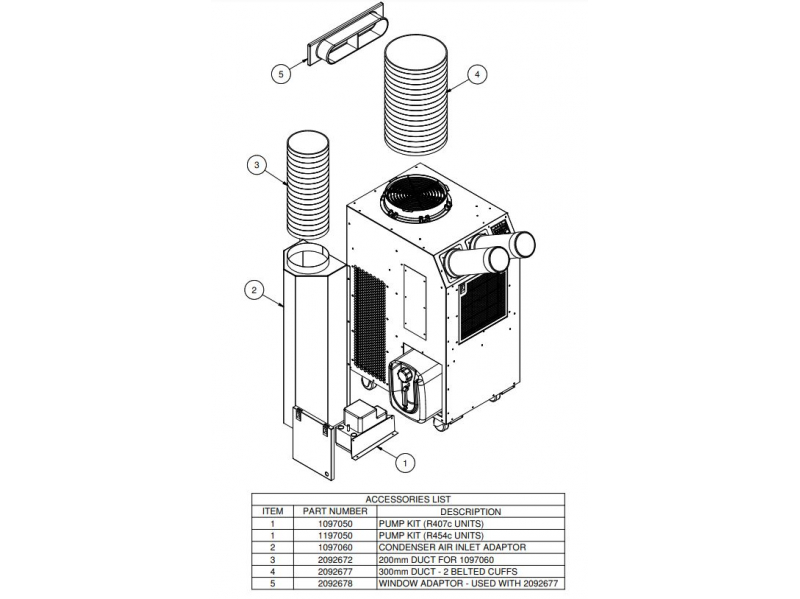 5

4

3

2

1

ACCESSORIES LIST

| ITEM | PART NUMBER | DESCRIPTION |
|---|---|---|
| 1 | 1097050 | PUMP KIT (R407c UNITS) |
| 1 | 1197050 | PUMP KIT (R454c UNITS) |
| 2 | 1097060 | CONDENSER AIR INLET ADAPTOR |
| 3 | 2092672 | 200mm DUCT FOR 1097060 |
| 4 | 2092677 | 300mm DUCT - 2 BELTED CUFFS |
| 5 | 2092678 | WINDOW ADAPTOR - USED WITH 2092677 |