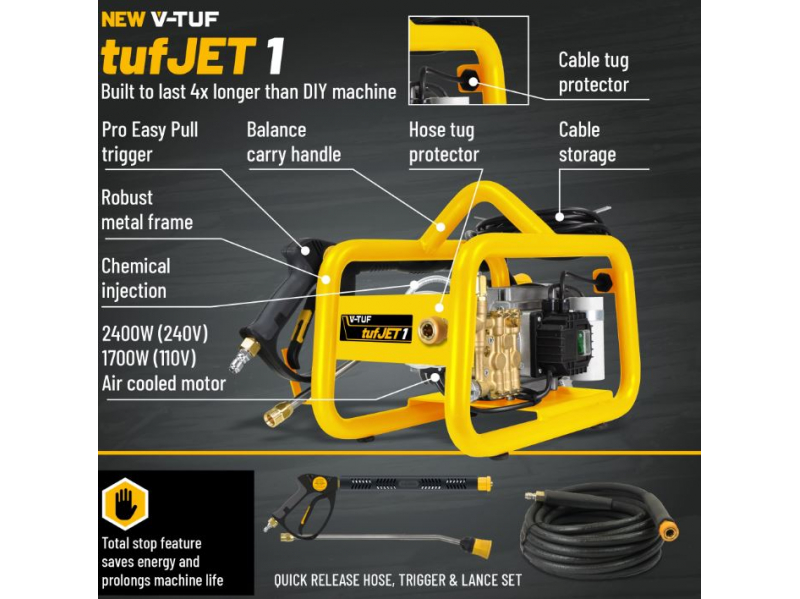 NEW V-TUF
tufJET 1
Built to last 4x longer than DIY machine

Cable tug protector

Pro Easy Pull trigger

Balance carry handle

Hose tug protector

Cable storage

Robust metal frame

Chemical injection

2400W (240V)
1700W (110V)
Air cooled motor

V-TUF
tufJET 1

Total stop feature saves energy and prolongs machine life

QUICK RELEASE HOSE, TRIGGER & LANCE SET