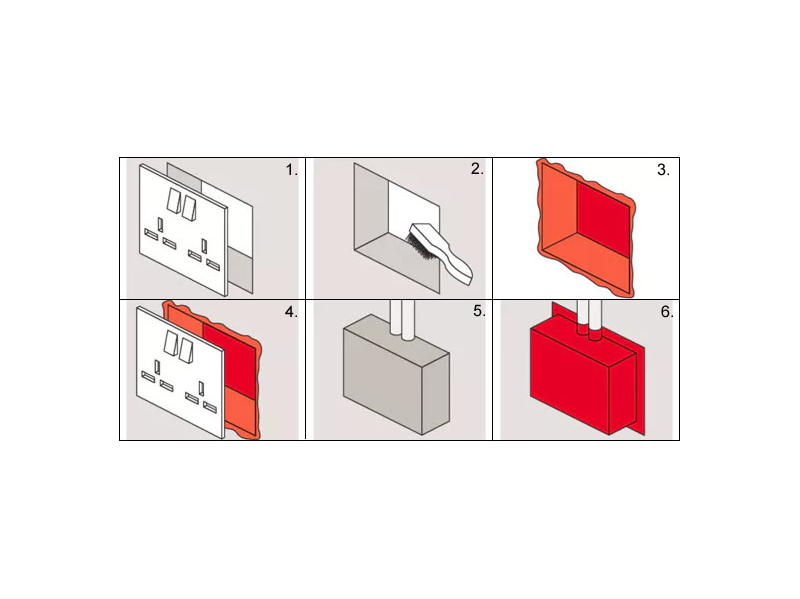 1.
2.
3.
4.
5.
6.