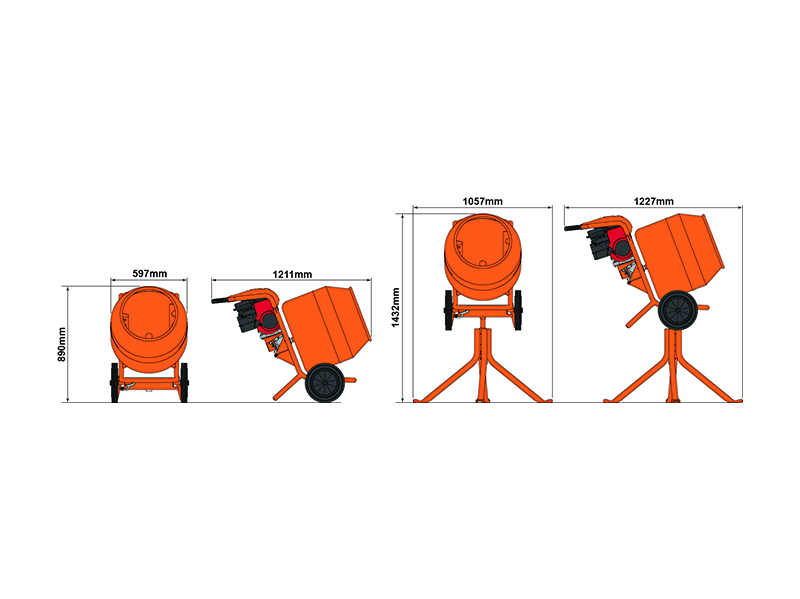 890mm
597mm
1211mm
1432mm
1057mm
1227mm