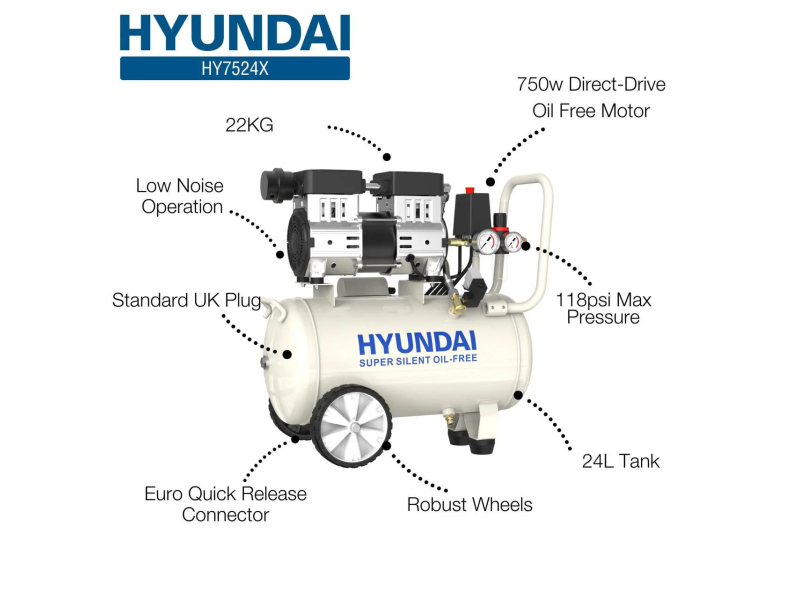 HYUNDAI
HY7524X

750w Direct-Drive Oil Free Motor

22KG

Low Noise Operation

Standard UK Plug

118psi Max Pressure

HYUNDAI
SUPER SILENT OIL-FREE

24L Tank

Euro Quick Release Connector

Robust Wheels