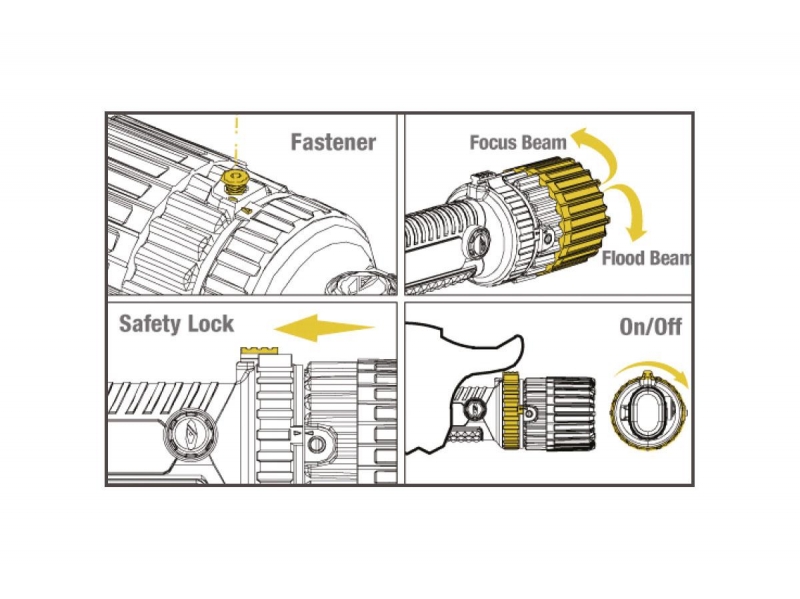 Fastener

Focus Beam

Flood Beam

Safety Lock

On/Off